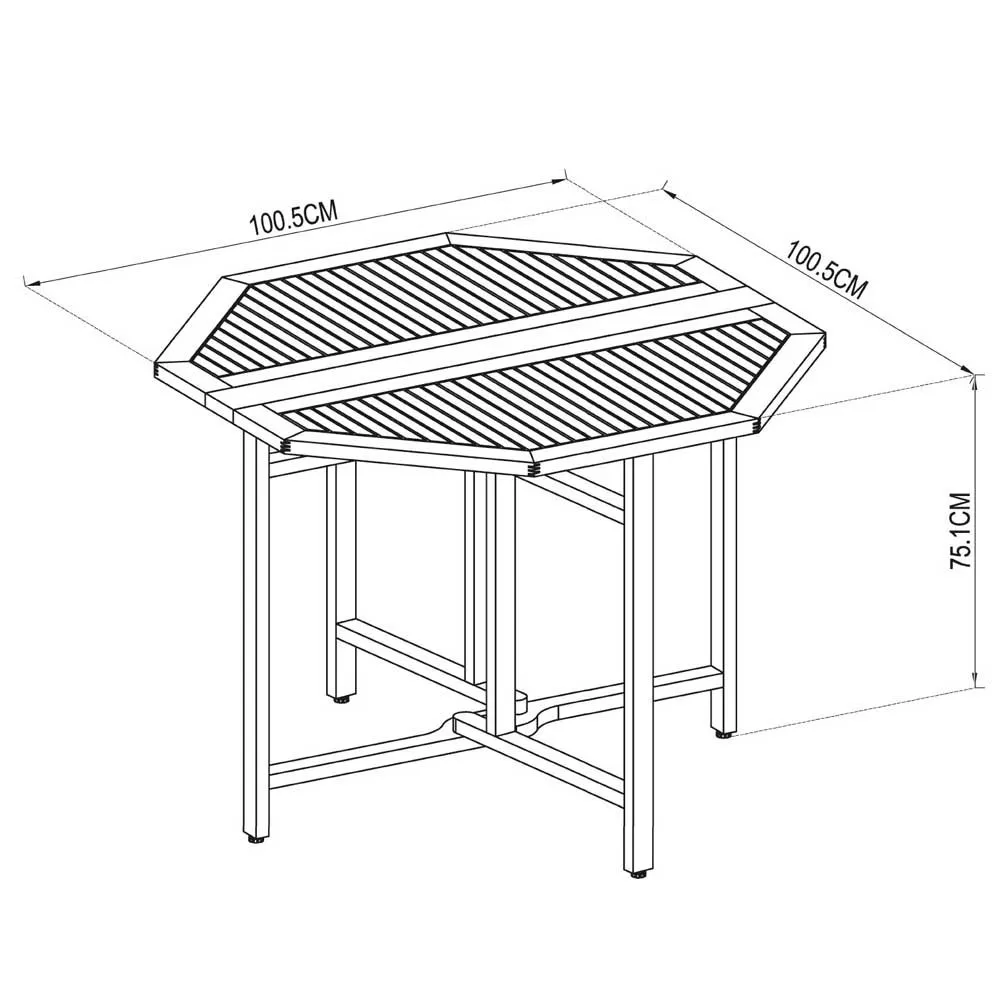 100.5CM
100.5CM
75.1CM